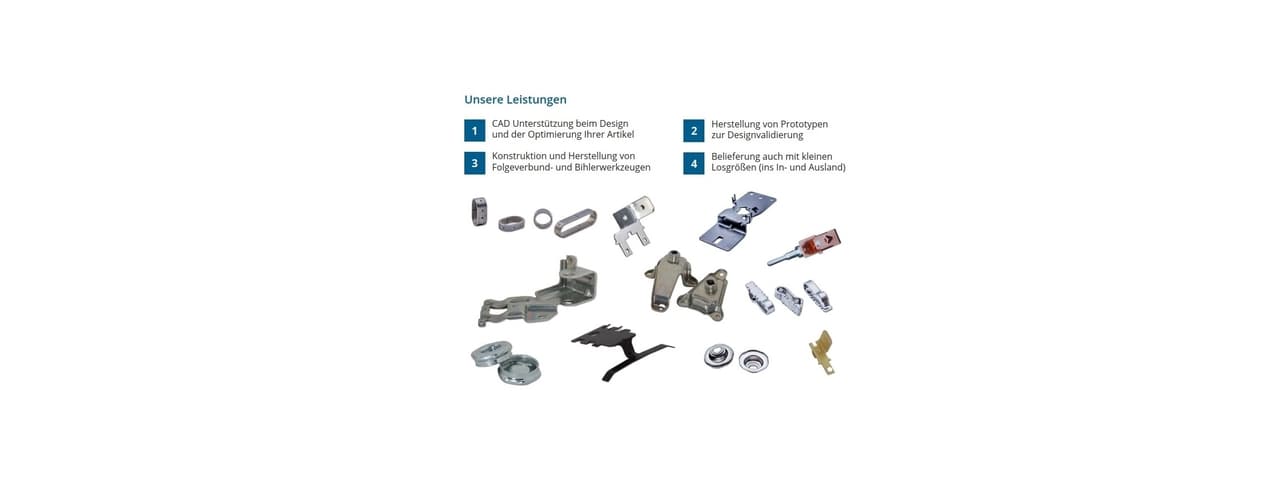 Unsere Leistungen

1
CAD Unterstützung beim Design und der Optimierung Ihrer Artikel

2
Herstellung von Prototypen zur Designvalidierung

3
Konstruktion und Herstellung von Folgeverbund- und Bihlerwerkzeugen

4
Belieferung auch mit kleinen Losgrößen (ins In- und Ausland)