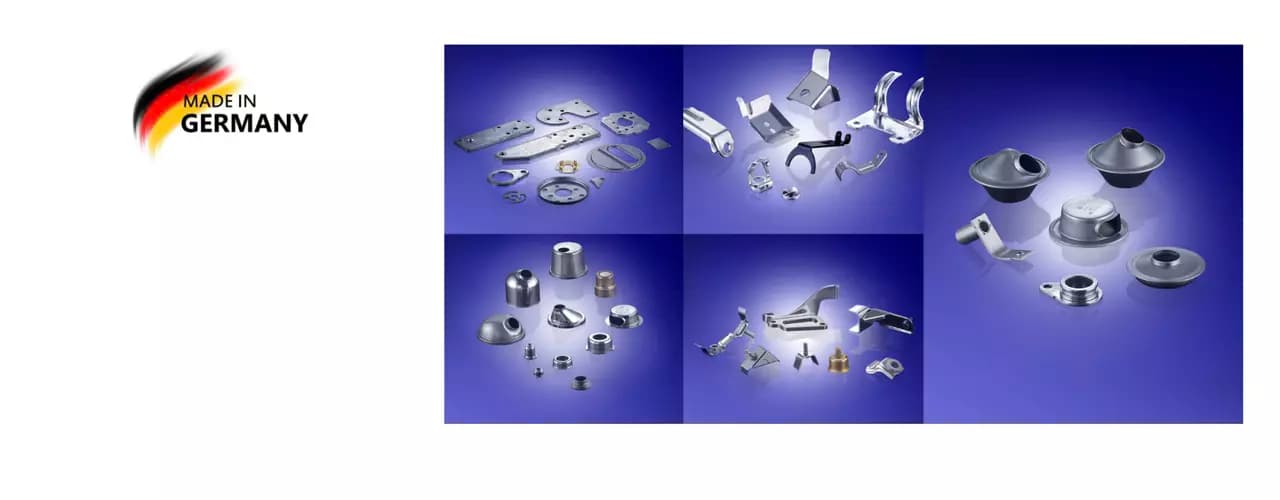 MADE IN
GERMANY